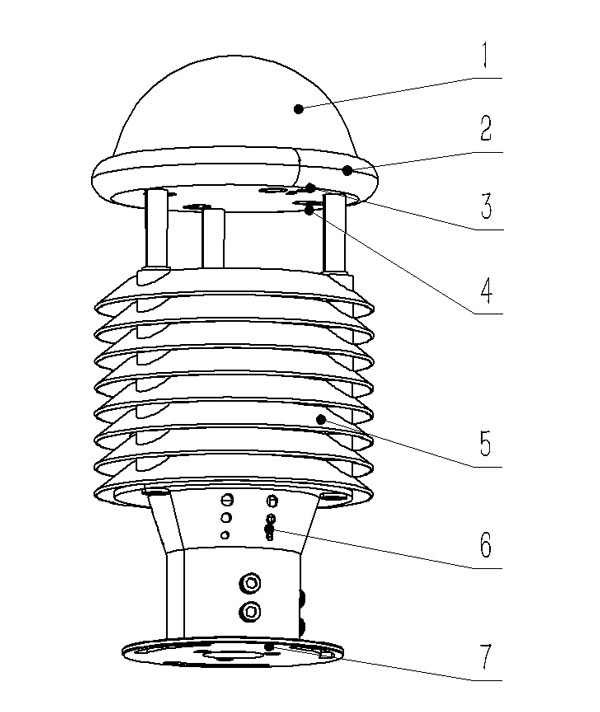 1
2
3
4
5
6
7